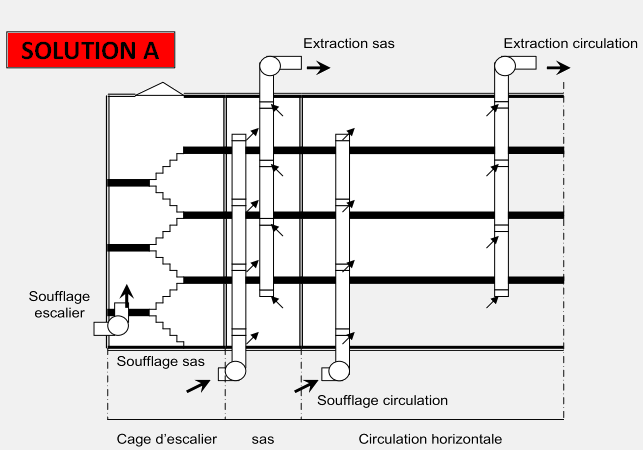 SOLUTION A

Extraction sas

Extraction circulation

Soufflage escalier

Soufflage sas

Soufflage circulation

Cage d'escalier

sas

Circulation horizontale